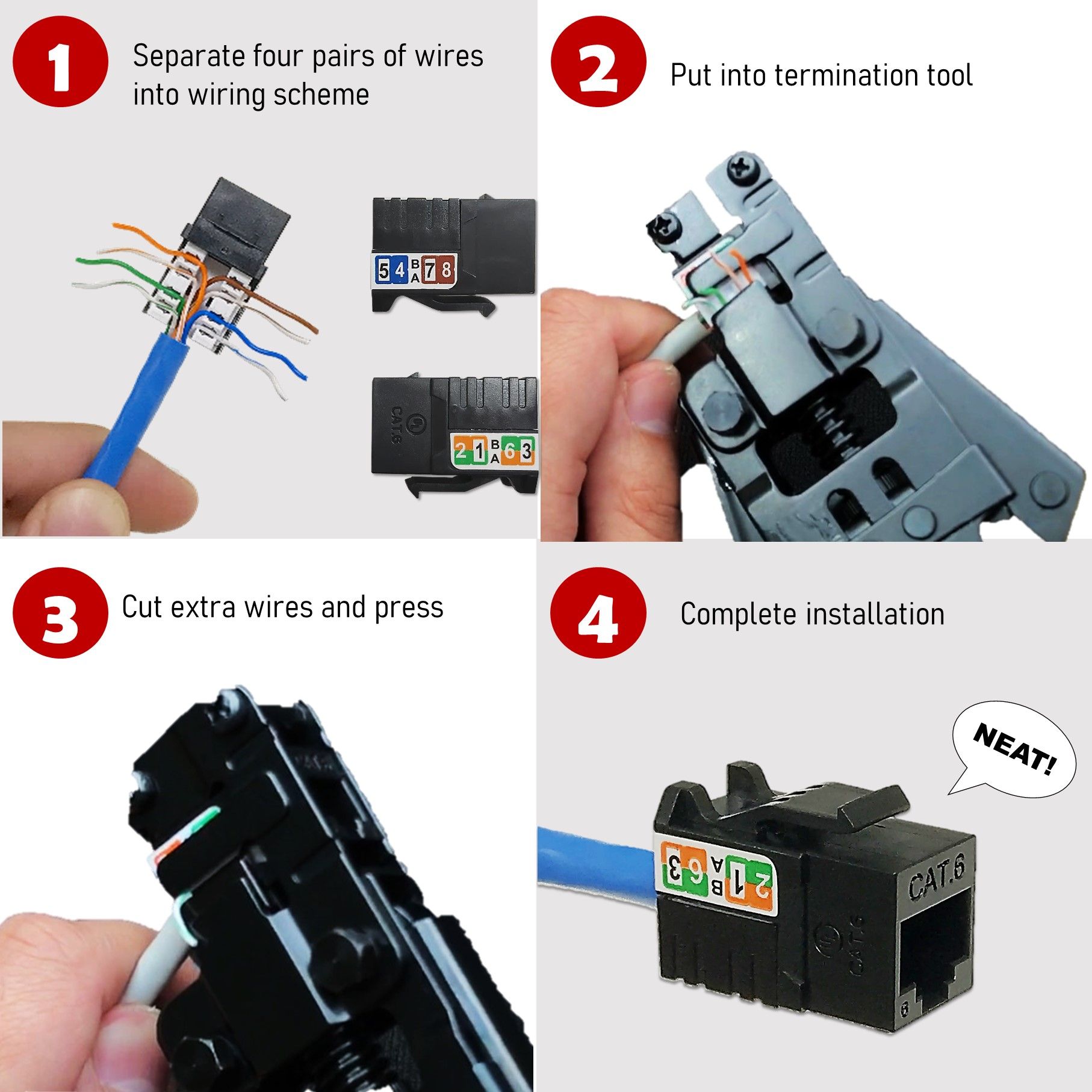 1 Separate four pairs of wires into wiring scheme

5 4 B A 7 8

CAT.6

2 1 B A 6 3

2 Put into termination tool

3 Cut extra wires and press

4 Complete installation

NEAT!

3 6 A B 1 2

CAT.6

CAT.6